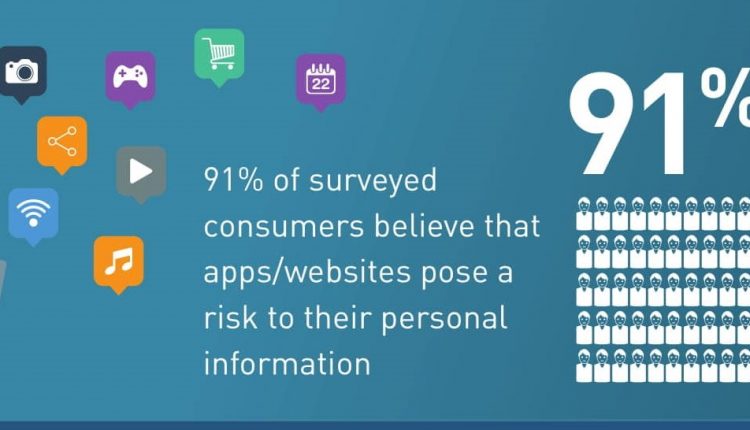 22

91% of surveyed consumers believe that apps/websites pose a risk to their personal information

91%