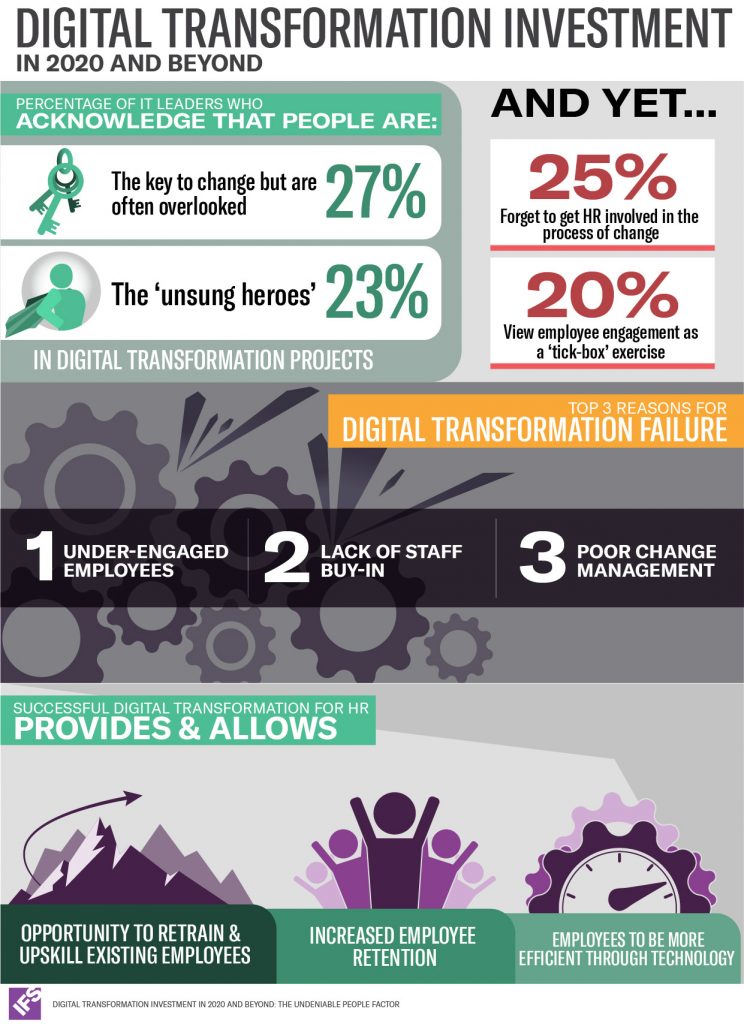 DIGITAL TRANSFORMATION INVESTMENT
IN 2020 AND BEYOND

PERCENTAGE OF IT LEADERS WHO
ACKNOWLEDGE THAT PEOPLE ARE:

The key to change but are often overlooked 27%

The 'unsung heroes' 23%

IN DIGITAL TRANSFORMATION PROJECTS

AND YET...

25%
Forget to get HR involved in the process of change

20%
View employee engagement as a 'tick-box' exercise

TOP 3 REASONS FOR
DIGITAL TRANSFORMATION FAILURE

1 UNDER-ENGAGED EMPLOYEES

2 LACK OF STAFF BUY-IN

3 POOR CHANGE MANAGEMENT

SUCCESSFUL DIGITAL TRANSFORMATION FOR HR
PROVIDES & ALLOWS

OPPORTUNITY TO RETRAIN & UPSKILL EXISTING EMPLOYEES

INCREASED EMPLOYEE RETENTION

EMPLOYEES TO BE MORE EFFICIENT THROUGH TECHNOLOGY

IFS

DIGITAL TRANSFORMATION INVESTMENT IN 2020 AND BEYOND: THE UNDENIABLE PEOPLE FACTOR