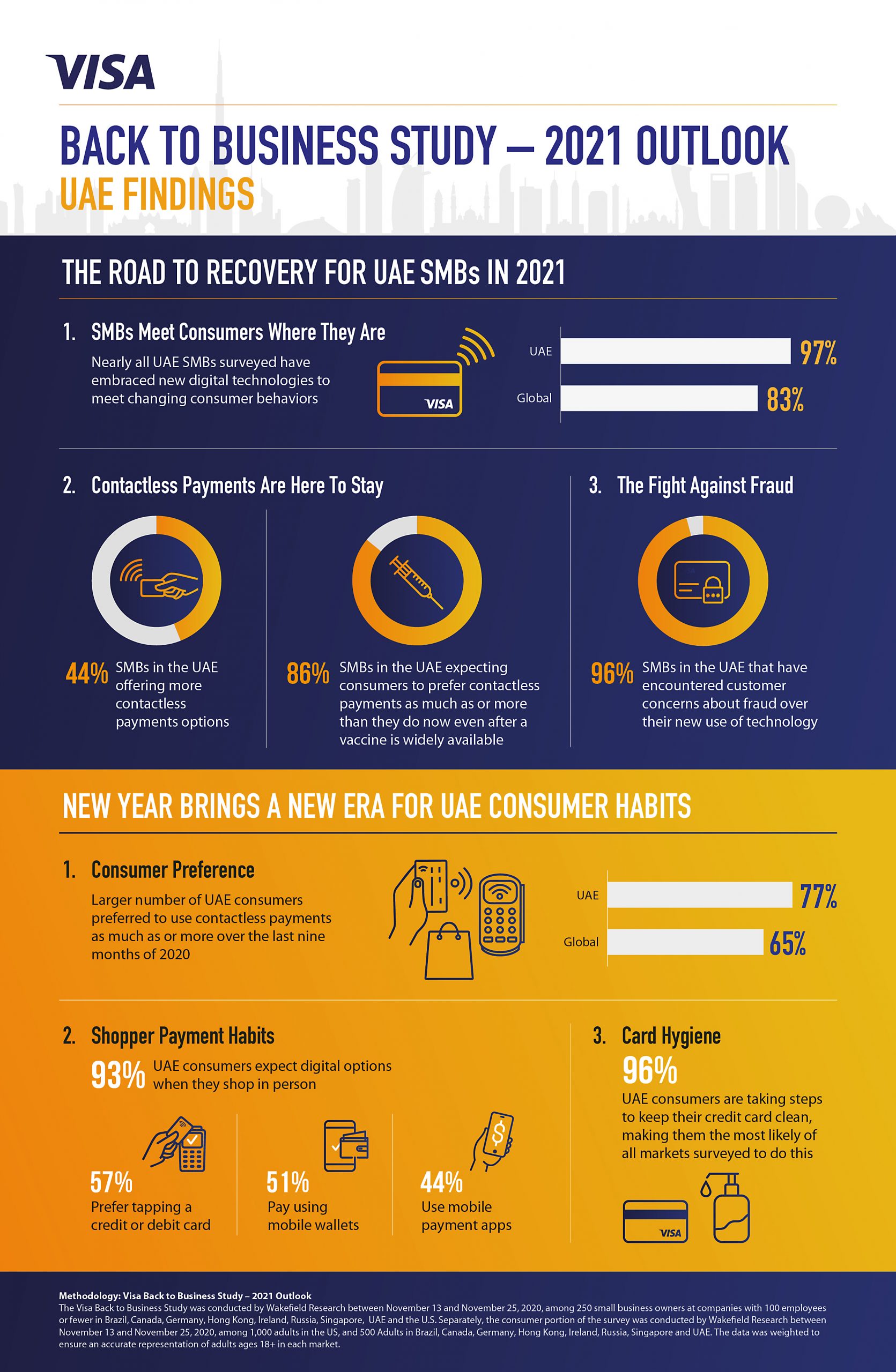 VISA

BACK TO BUSINESS STUDY – 2021 OUTLOOK
UAE FINDINGS

THE ROAD TO RECOVERY FOR UAE SMBs IN 2021

1. SMBs Meet Consumers Where They Are
Nearly all UAE SMBs surveyed have embraced new digital technologies to meet changing consumer behaviors

VISA

UAE 97%
Global 83%

2. Contactless Payments Are Here To Stay

44% SMBs in the UAE offering more contactless payments options

86% SMBs in the UAE expecting consumers to prefer contactless payments as much as or more than they do now even after a vaccine is widely available

3. The Fight Against Fraud

96% SMBs in the UAE that have encountered customer concerns about fraud over their new use of technology

NEW YEAR BRINGS A NEW ERA FOR UAE CONSUMER HABITS

1. Consumer Preference
Larger number of UAE consumers preferred to use contactless payments as much as or more over the last nine months of 2020

UAE 77%
Global 65%

2. Shopper Payment Habits
93% UAE consumers expect digital options when they shop in person

57% Prefer tapping a credit or debit card

51% Pay using mobile wallets

44% Use mobile payment apps

3. Card Hygiene
96%
UAE consumers are taking steps to keep their credit card clean, making them the most likely of all markets surveyed to do this

VISA

Methodology: Visa Back to Business Study – 2021 Outlook
The Visa Back to Business Study was conducted by Wakefield Research between November 13 and November 25, 2020, among 250 small business owners at companies with 100 employees or fewer in Brazil, Canada, Germany, Hong Kong, Ireland, Russia, Singapore, UAE and the U.S. Separately, the consumer portion of the survey was conducted by Wakefield Research between November 13 and November 25, 2020, among 1,000 adults in the US, and 500 Adults in Brazil, Canada, Germany, Hong Kong, Ireland, Russia, Singapore and UAE. The data was weighted to ensure an accurate representation of adults ages 18+ in each market.