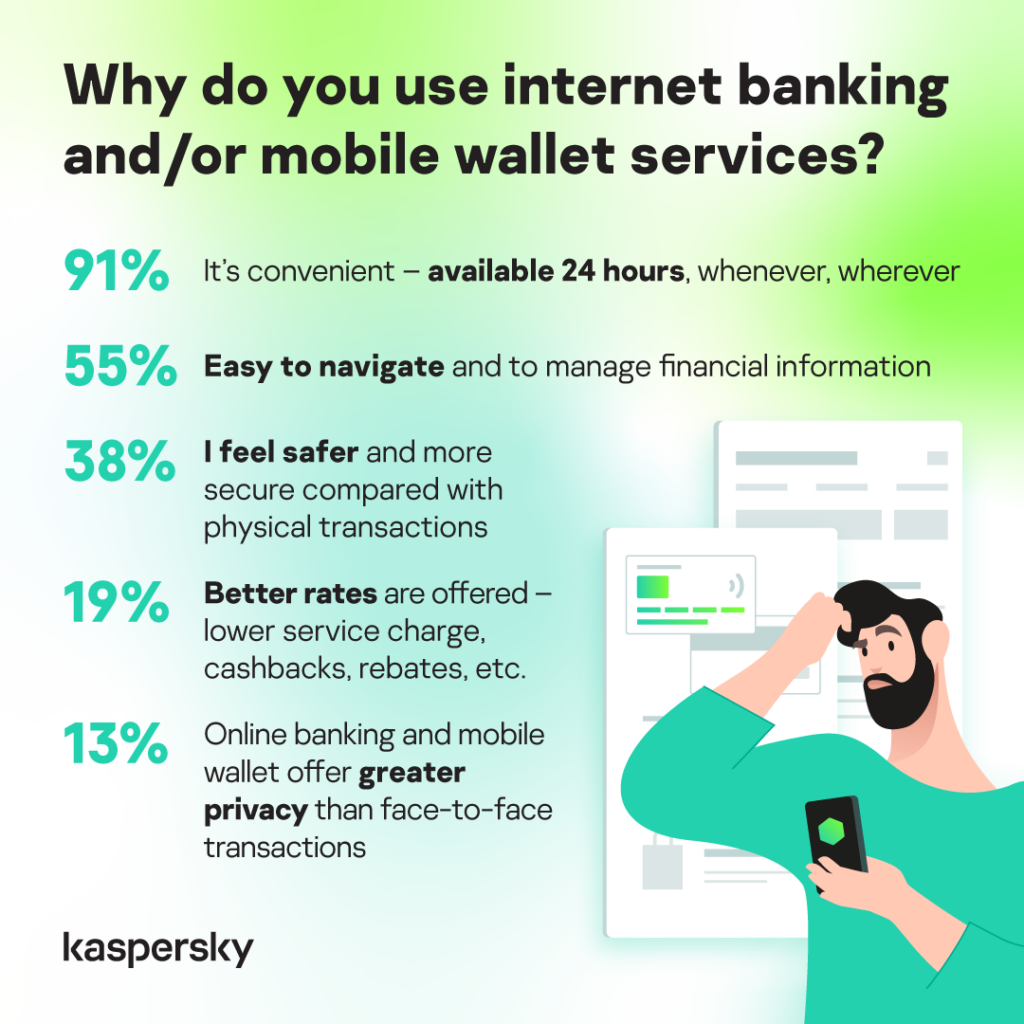 Why do you use internet banking and/or mobile wallet services?

91% It's convenient – available 24 hours, whenever, wherever

55% Easy to navigate and to manage financial information

38% I feel safer and more secure compared with physical transactions

19% Better rates are offered – lower service charge, cashbacks, rebates, etc.

13% Online banking and mobile wallet offer greater privacy than face-to-face transactions

kaspersky